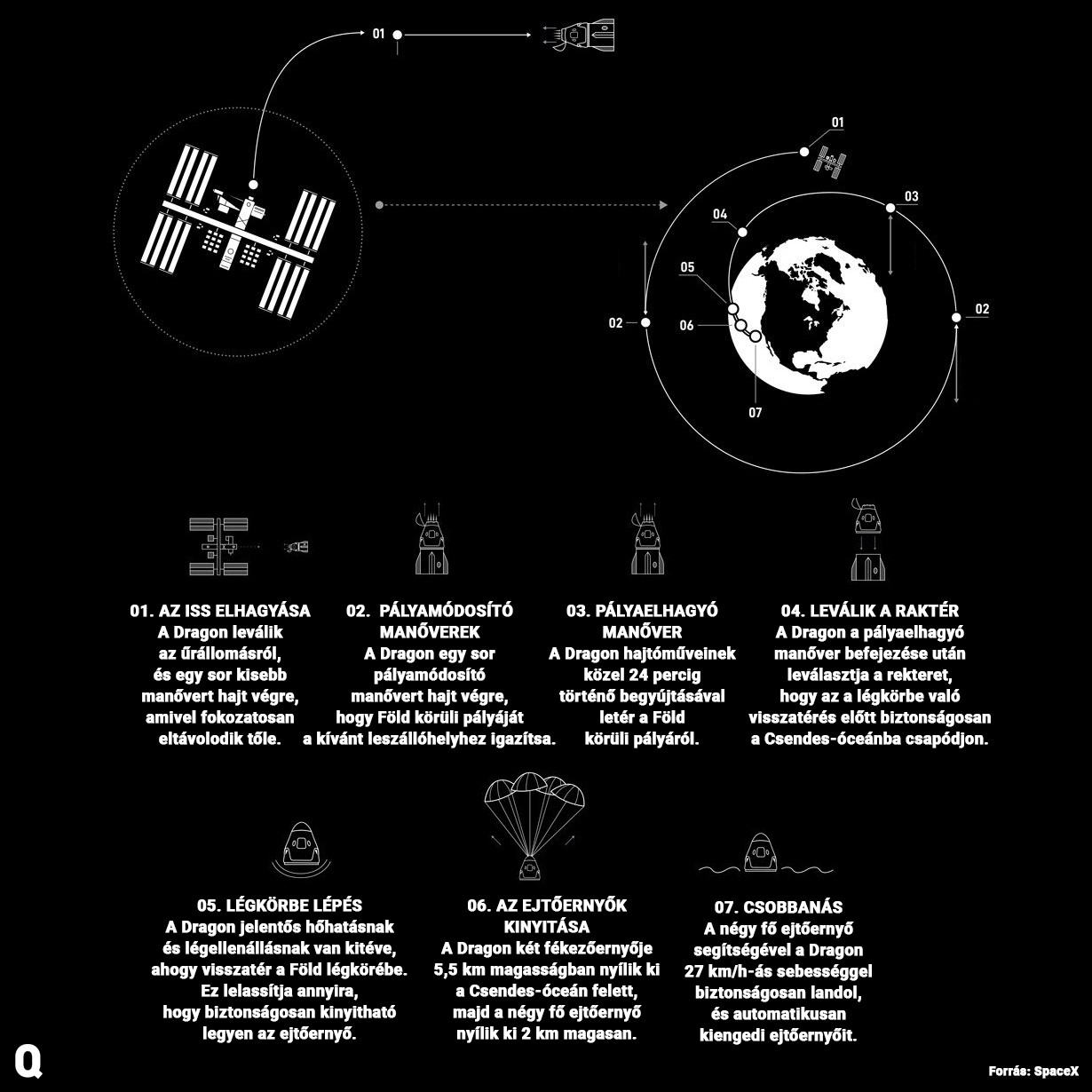 01

01

03

04

05

02

06

02

07

01. AZ ISS ELHAGYÁSA
A Dragon leválik az űrállomásról, és egy sor kisebb manővert hajt végre, amivel fokozatosan eltávolodik tőle.

02. PÁLYAMÓDOSÍTÓ MANŐVEREK
A Dragon egy sor pályamódosító manővert hajt végre, hogy Föld körüli pályáját a kívánt leszállóhelyhez igazítsa.

03. PÁLYAELHAGYÓ MANŐVER
A Dragon hajtóműveinek közel 24 percig történő begyújtásával letér a Föld körüli pályáról.

04. LEVÁLIK A RAKTÉR
A Dragon a pályaelhagyó manőver befejezése után leválasztja a rekteret, hogy az a légkörbe való visszatérés előtt biztonságosan a Csendes-óceánba csapódjon.

05. LÉGKÖRBE LÉPÉS
A Dragon jelentős hőhatásnak és légellenállásnak van kitéve, ahogy visszatér a Föld légkörébe. Ez lelassítja annyira, hogy biztonságosan kinyitható legyen az ejtőernyő.

06. AZ EJTŐERNYŐK KINYITÁSA
A Dragon két fékezőernyője 5,5 km magasságban nyílik ki a Csendes-óceán felett, majd a négy fő ejtőernyő nyílik ki 2 km magasan.

07. CSOBBANÁS
A négy fő ejtőernyő segítségével a Dragon 27 km/h-ás sebességgel biztonságosan landol, és automatikusan kiengedi ejtőernyőit.

Q

Forrás: SpaceX